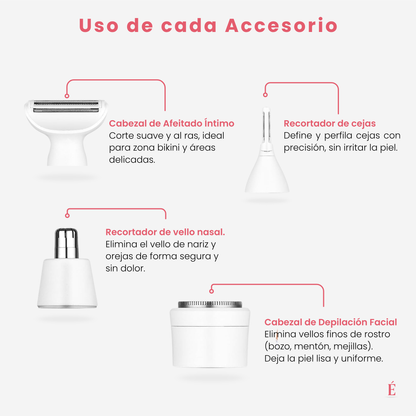 Uso de cada Accesorio

Cabezal de Afeitado Íntimo
Corte suave y al ras, ideal para zona bikini y áreas delicadas.

Recortador de cejas
Define y perfila cejas con precisión, sin irritar la piel.

Recortador de vello nasal.
Elimina el vello de nariz y orejas de forma segura y sin dolor.

Cabezal de Depilación Facial
Elimina vellos finos de rostro (bozo, mentón, mejillas). Deja la piel lisa y uniforme.

É