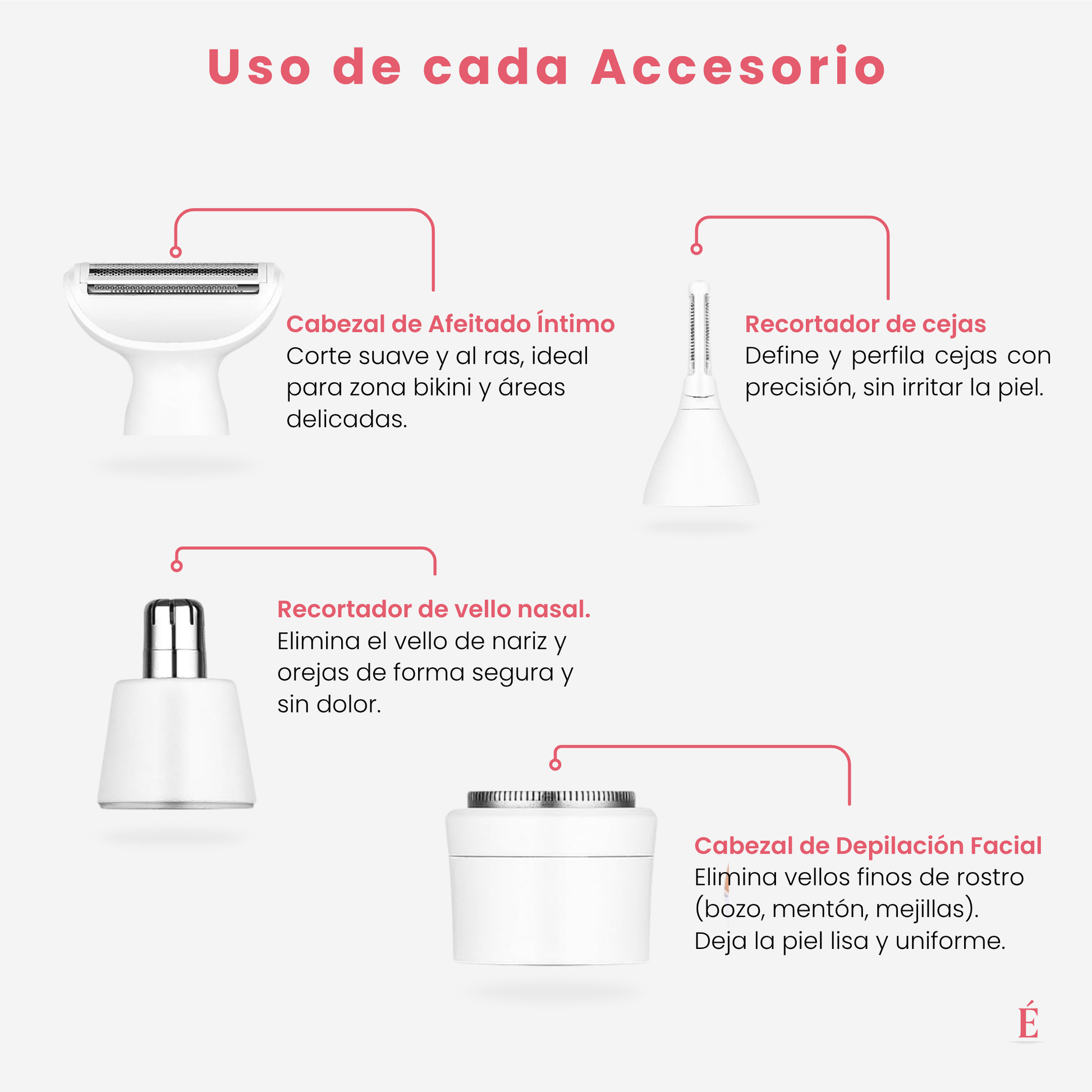 Uso de cada Accesorio

Cabezal de Afeitado Íntimo
Corte suave y al ras, ideal para zona bikini y áreas delicadas.

Recortador de cejas
Define y perfila cejas con precisión, sin irritar la piel.

Recortador de vello nasal.
Elimina el vello de nariz y orejas de forma segura y sin dolor.

Cabezal de Depilación Facial
Elimina vellos finos de rostro (bozo, mentón, mejillas).
Deja la piel lisa y uniforme.

É