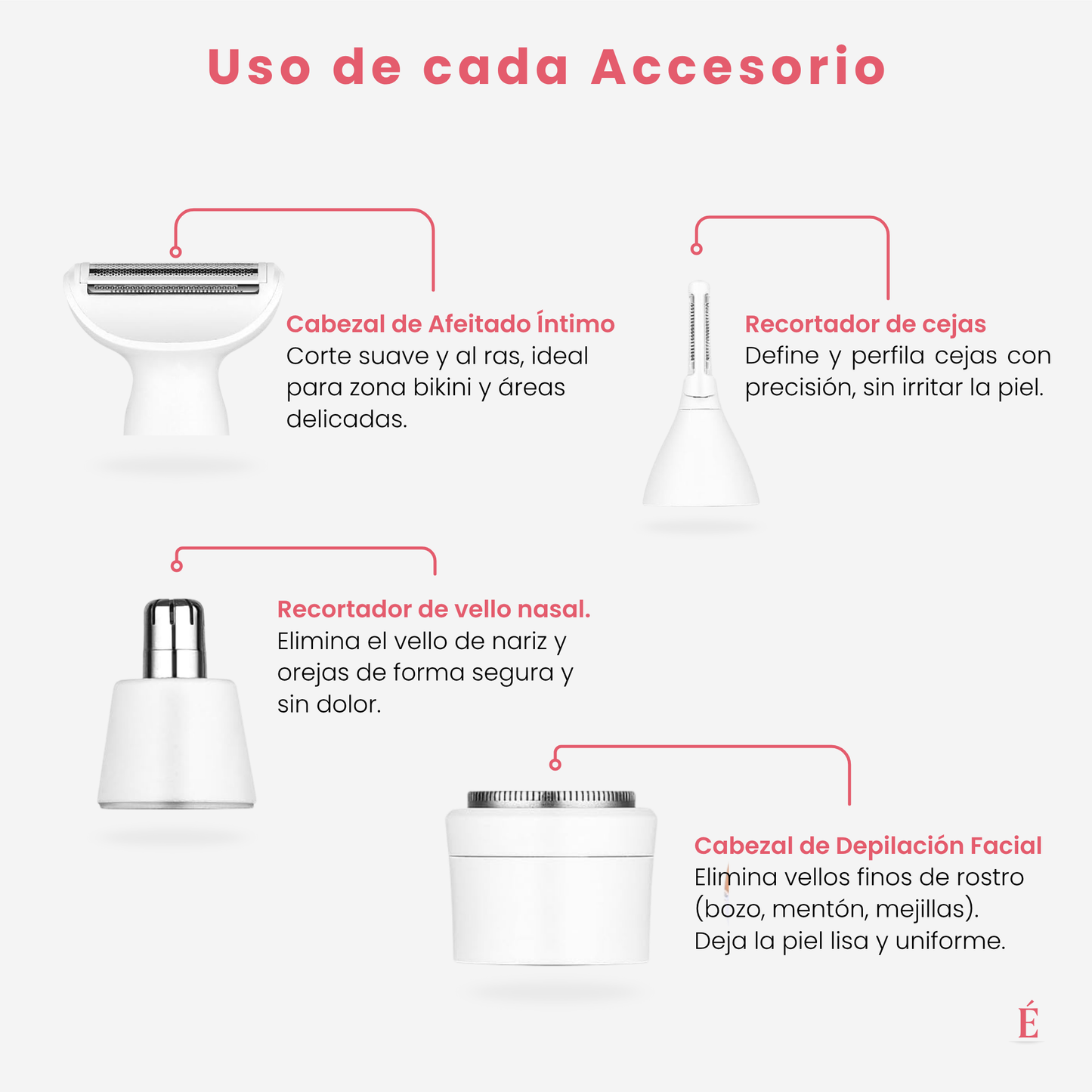 Uso de cada Accesorio

Cabezal de Afeitado Íntimo
Corte suave y al ras, ideal para zona bikini y áreas delicadas.

Recortador de cejas
Define y perfila cejas con precisión, sin irritar la piel.

Recortador de vello nasal.
Elimina el vello de nariz y orejas de forma segura y sin dolor.

Cabezal de Depilación Facial
Elimina vellos finos de rostro (bozo, mentón, mejillas). Deja la piel lisa y uniforme.

É